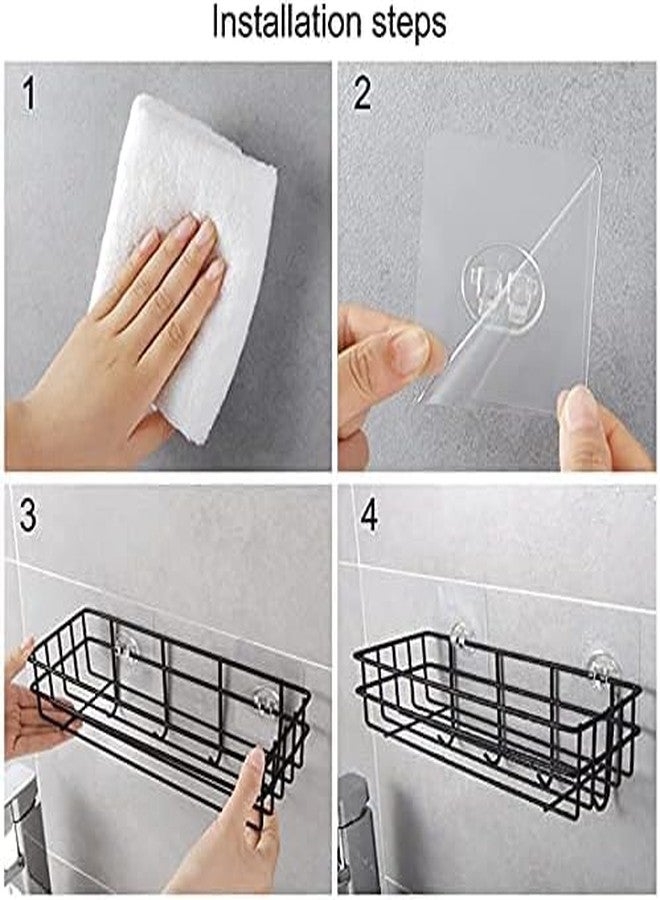 Installation steps

1

2

3

4